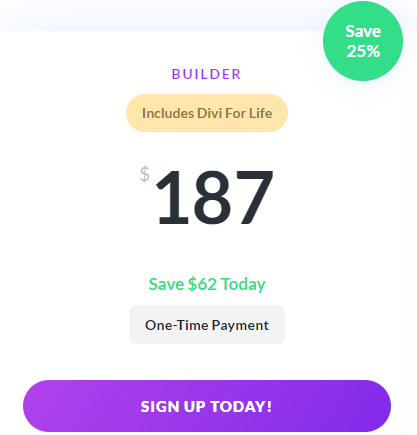 Save 25%

BUILDER

Includes Divi For Life

$ 187

Save $62 Today

One-Time Payment

SIGN UP TODAY!